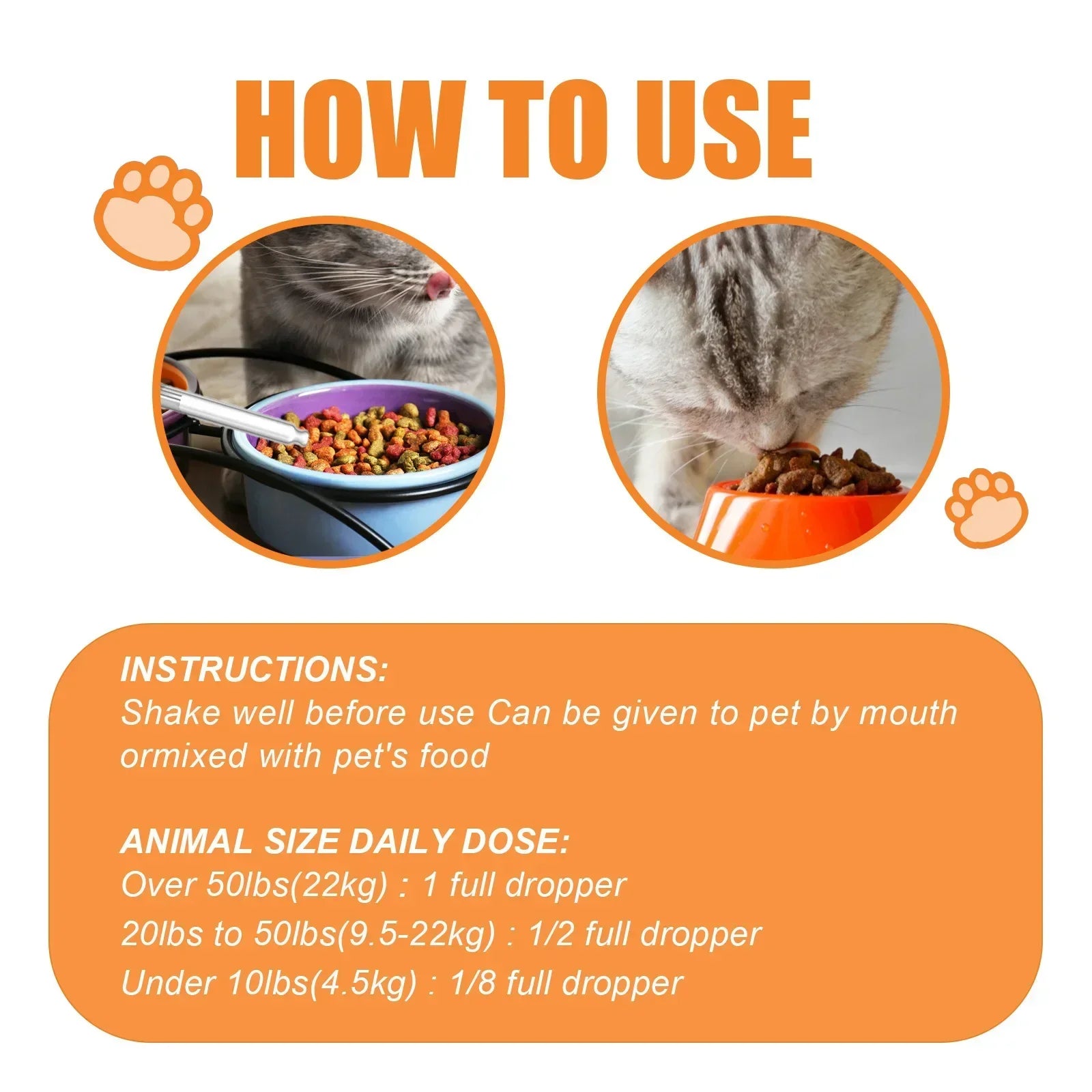 HOW TO USE

INSTRUCTIONS:
Shake well before use Can be given to pet by mouth ormixed with pet's food

ANIMAL SIZE DAILY DOSE:
Over 50lbs(22kg) : 1 full dropper
20lbs to 50lbs(9.5-22kg) : 1/2 full dropper
Under 10lbs(4.5kg) : 1/8 full dropper